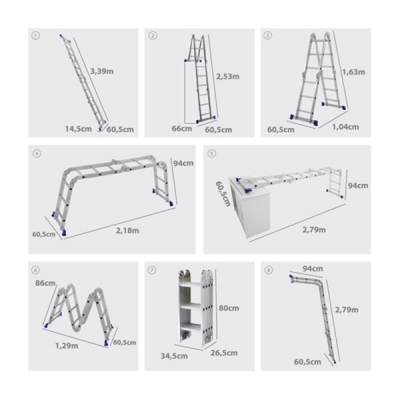 ①
3,39m
14,5cm
60,5cm

②
2,53m
66cm
60,5cm

③
1,63m
60,5cm
1,04cm

④
94cm
60,5cm
2,18m

⑤
60,5cm
94cm
2,79m

⑥
86cm
1,29m
60,5cm

⑦
80cm
34,5cm
26,5cm

⑧
94cm
2,79m
60,5cm